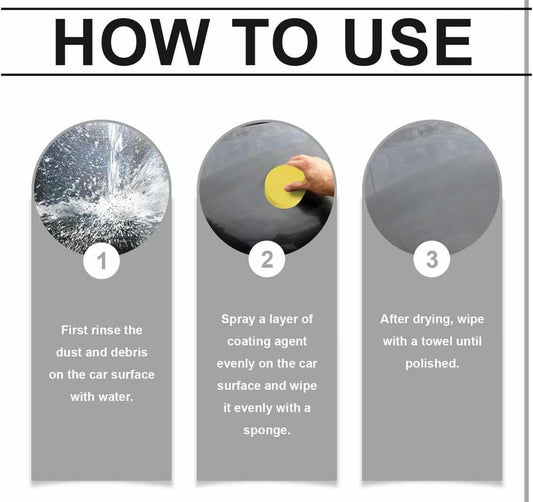 HOW TO USE

1

First rinse the dust and debris on the car surface with water.

2

Spray a layer of coating agent evenly on the car surface and wipe it evenly with a sponge.

3

After drying, wipe with a towel until polished.