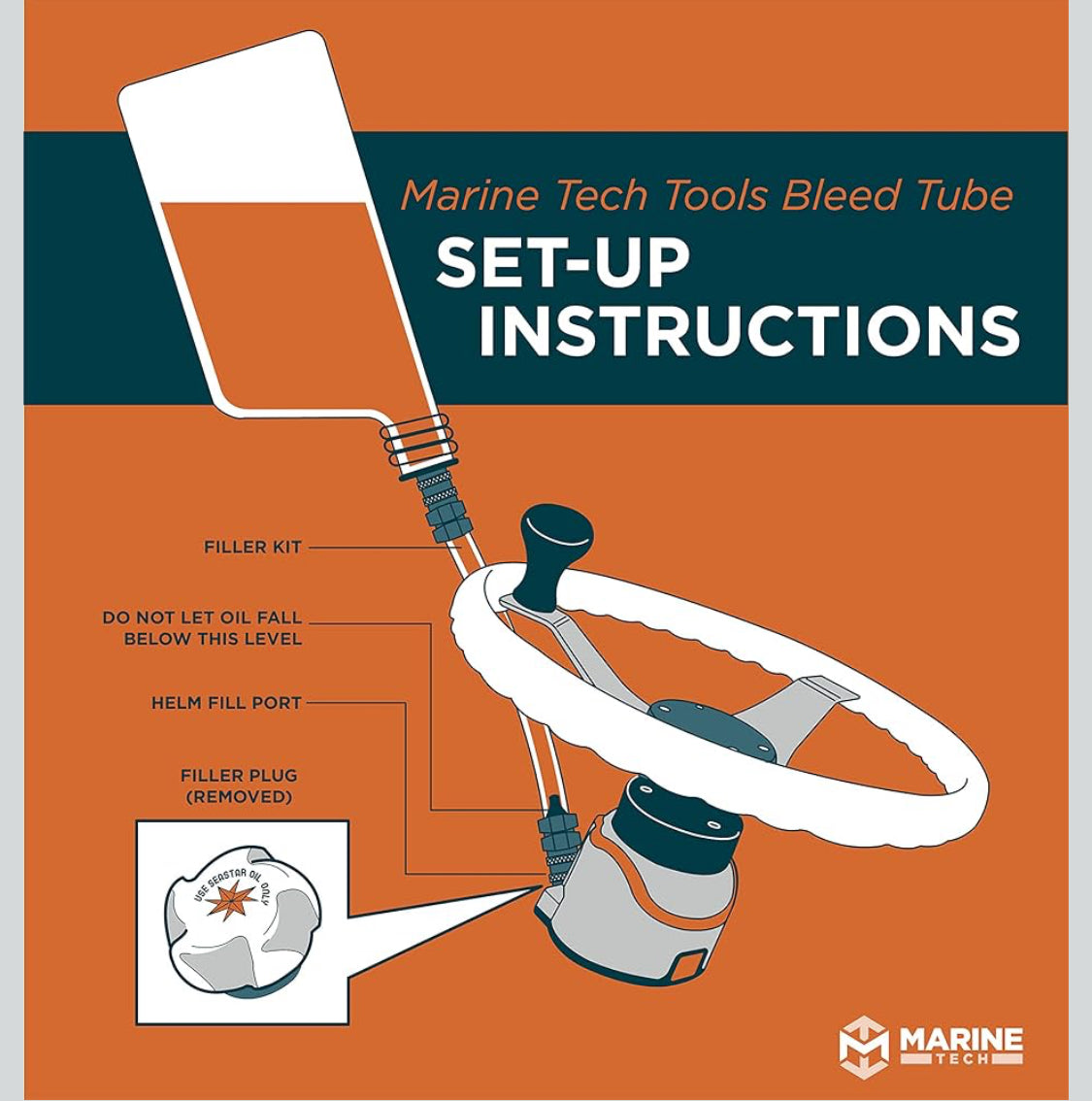 Marine Tech Tools Bleed Tube

SET-UP INSTRUCTIONS

FILLER KIT

DO NOT LET OIL FALL BELOW THIS LEVEL

HELM FILL PORT

FILLER PLUG (REMOVED)

USE SEASTAR OIL ONLY

MARINE TECH