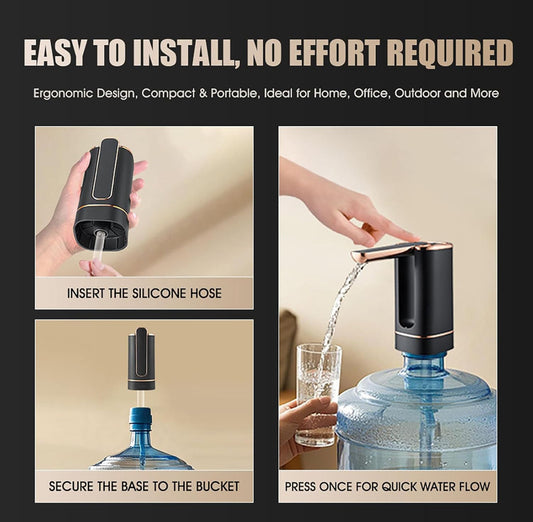 EASY TO INSTALL, NO EFFORT REQUIRED

Ergonomic Design, Compact & Portable, Ideal for Home, Office, Outdoor and More

INSERT THE SILICONE HOSE

SECURE THE BASE TO THE BUCKET

PRESS ONCE FOR QUICK WATER FLOW