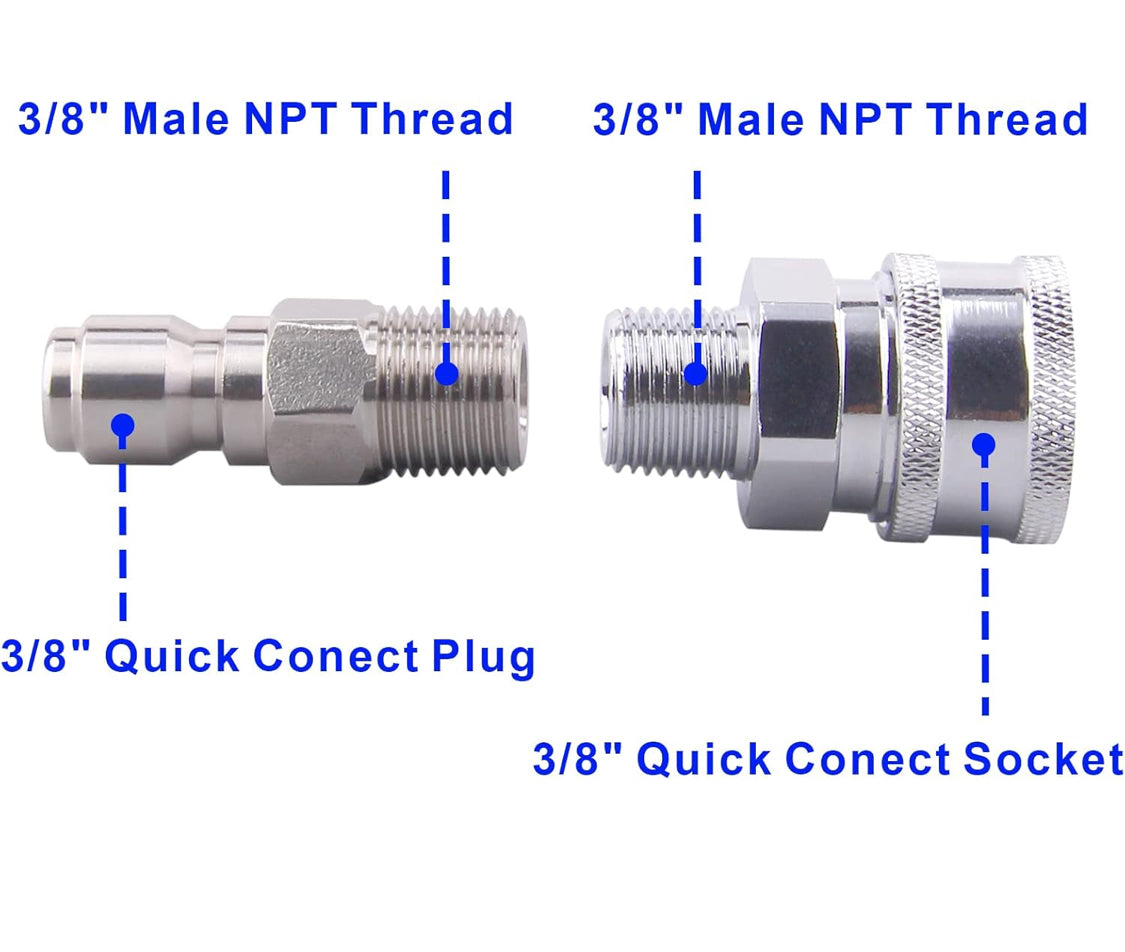 3/8" Male NPT Thread

3/8" Male NPT Thread

3/8" Quick Conect Plug

3/8" Quick Conect Socket