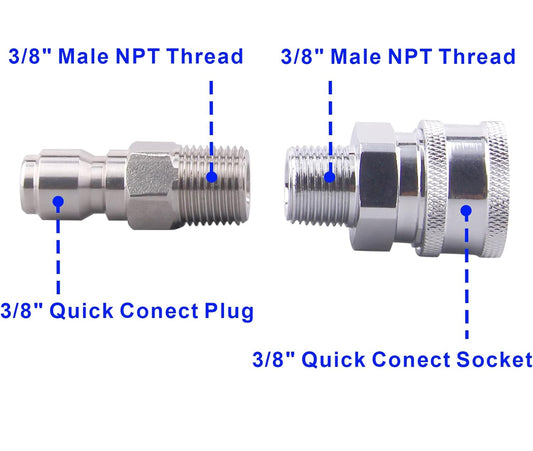 3/8" Male NPT Thread

3/8" Male NPT Thread

3/8" Quick Conect Plug

3/8" Quick Conect Socket