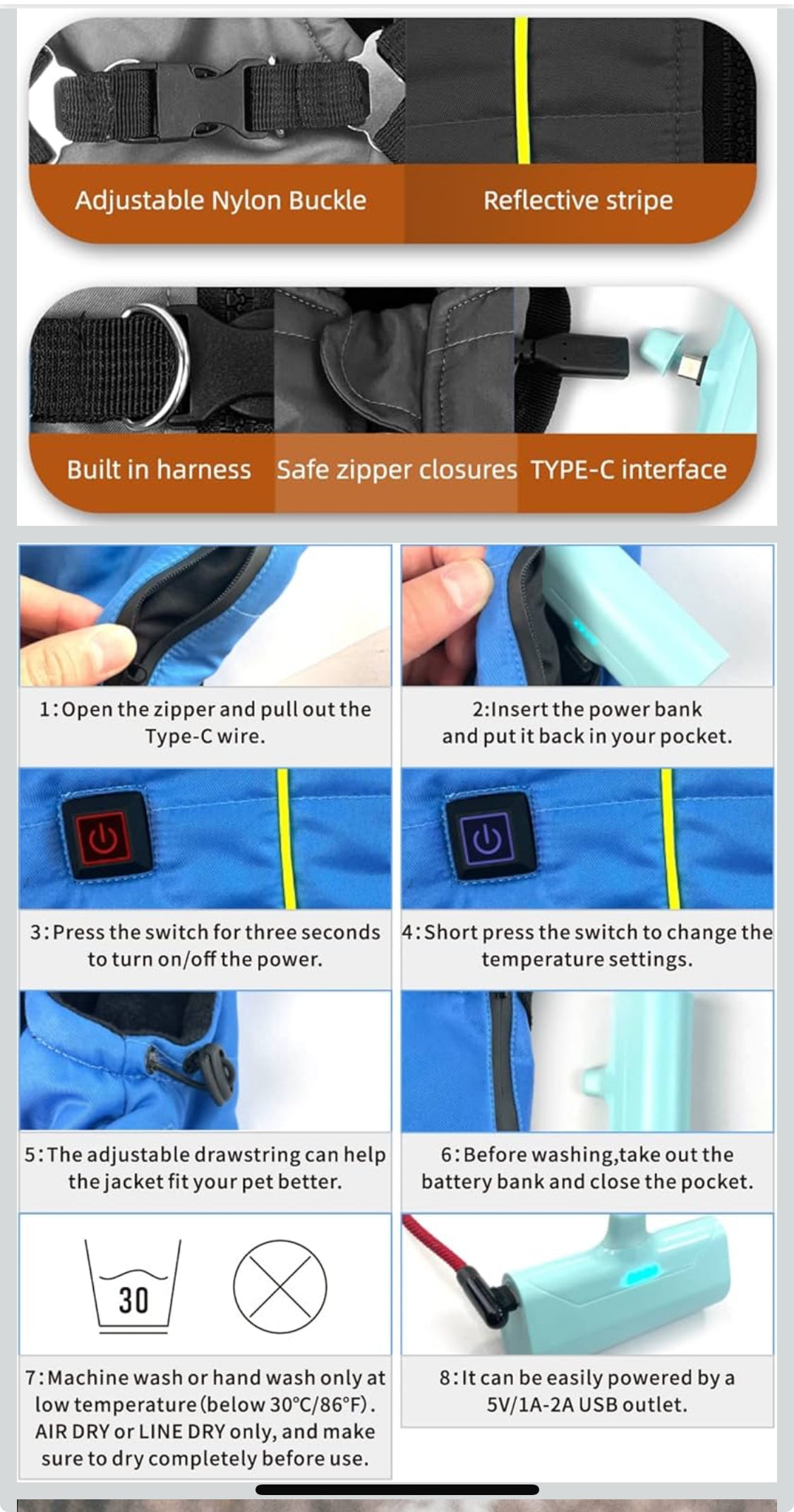 Adjustable Nylon Buckle

Reflective stripe

Built in harness

Safe zipper closures

TYPE-C interface

1:Open the zipper and pull out the Type-C wire.

2:Insert the power bank and put it back in your pocket.

3:Press the switch for three seconds to turn on/off the power.

4:Short press the switch to change the temperature settings.

5:The adjustable drawstring can help the jacket fit your pet better.

6:Before washing,take out the battery bank and close the pocket.

30

7:Machine wash or hand wash only at low temperature (below 30°C/86°F). AIR DRY or LINE DRY only, and make sure to dry completely before use.

8:It can be easily powered by a 5V/1A-2A USB outlet.