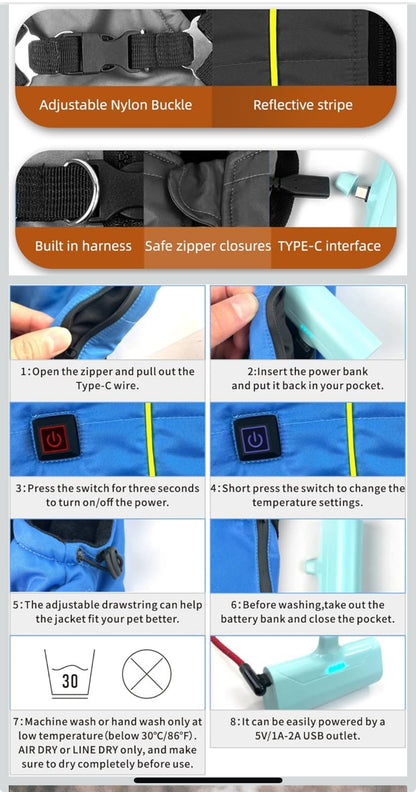 Adjustable Nylon Buckle

Reflective stripe

Built in harness

Safe zipper closures

TYPE-C interface

1:Open the zipper and pull out the Type-C wire.

2:Insert the power bank and put it back in your pocket.

3:Press the switch for three seconds to turn on/off the power.

4:Short press the switch to change the temperature settings.

5:The adjustable drawstring can help the jacket fit your pet better.

6:Before washing,take out the battery bank and close the pocket.

30

7:Machine wash or hand wash only at low temperature(below 30°C/86°F). AIR DRY or LINE DRY only, and make sure to dry completely before use.

8:It can be easily powered by a 5V/1A-2A USB outlet.