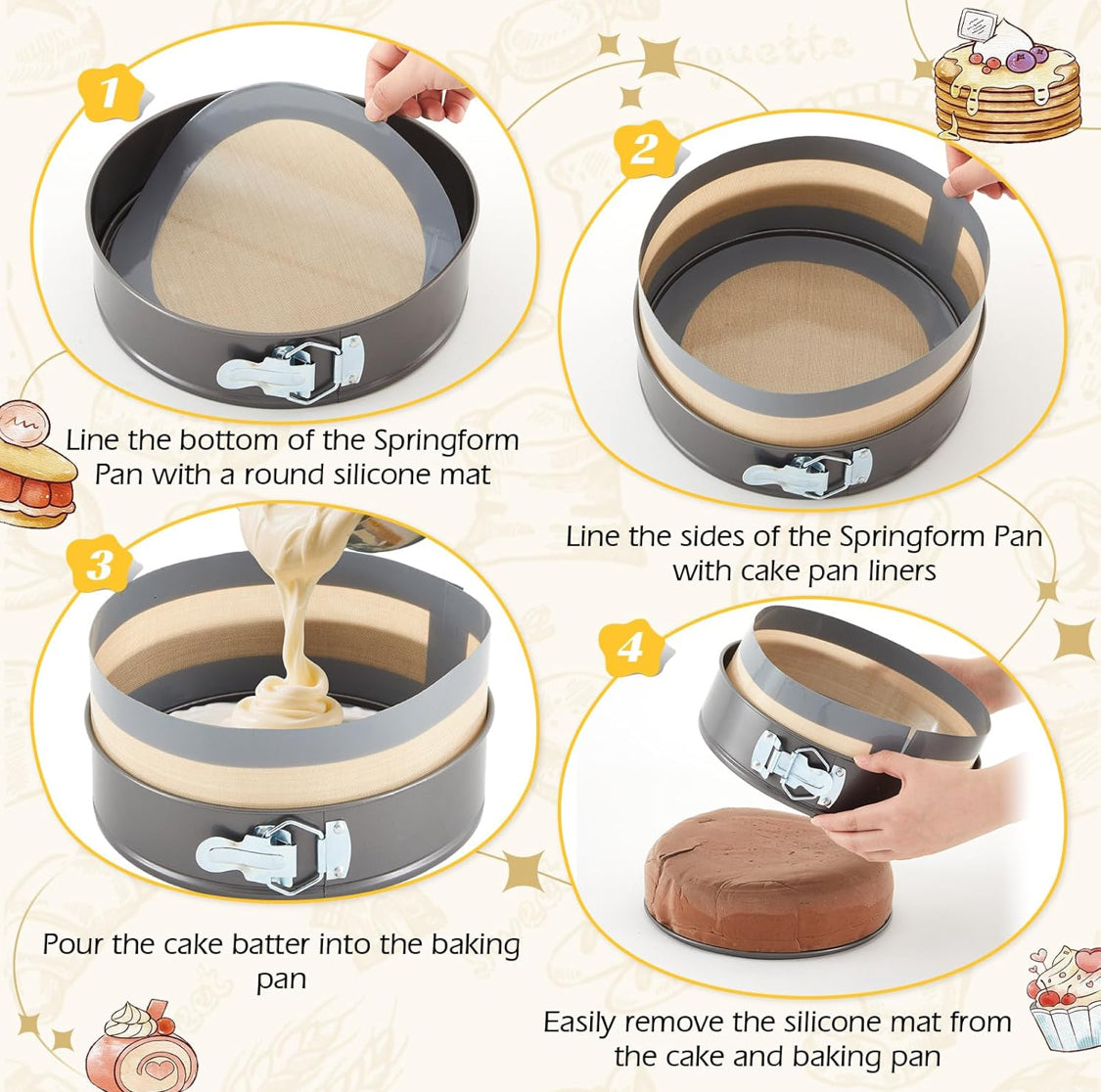 1

Line the bottom of the Springform Pan with a round silicone mat

2

Line the sides of the Springform Pan with cake pan liners

3

Pour the cake batter into the baking pan

4

Easily remove the silicone mat from the cake and baking pan