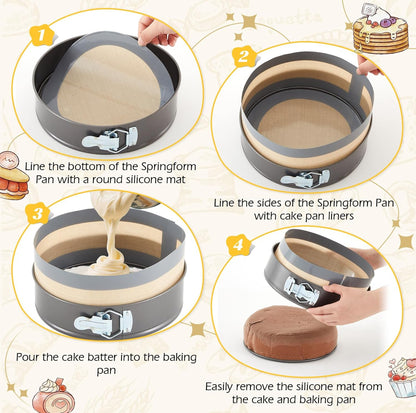 1

Line the bottom of the Springform Pan with a round silicone mat

2

Line the sides of the Springform Pan with cake pan liners

3

Pour the cake batter into the baking pan

4

Easily remove the silicone mat from the cake and baking pan